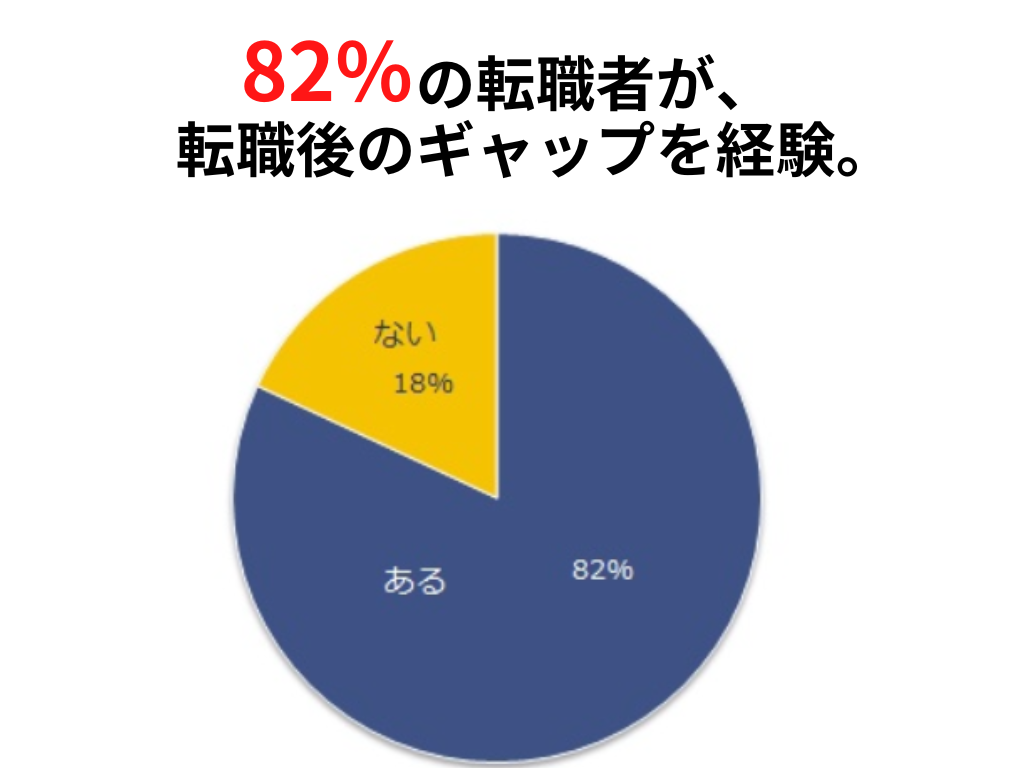 82%の転職者が、
転職後のギャップを経験。

ない
18%

ある
82%